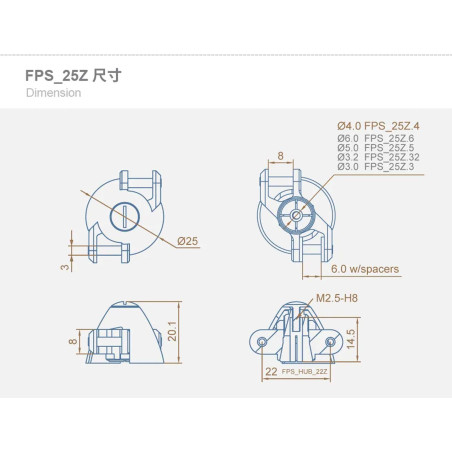 FPS_25Z 尺寸
Dimension

Ø25

3

8

Ø4.0 FPS_25Z.4
Ø6.0 FPS_25Z.6
Ø5.0 FPS_25Z.5
Ø3.2 FPS_25Z.32
Ø3.0 FPS_25Z.3

6.0 w/spacers

8

20.1

M2.5-H8

14.5

22 FPS_HUB_22Z